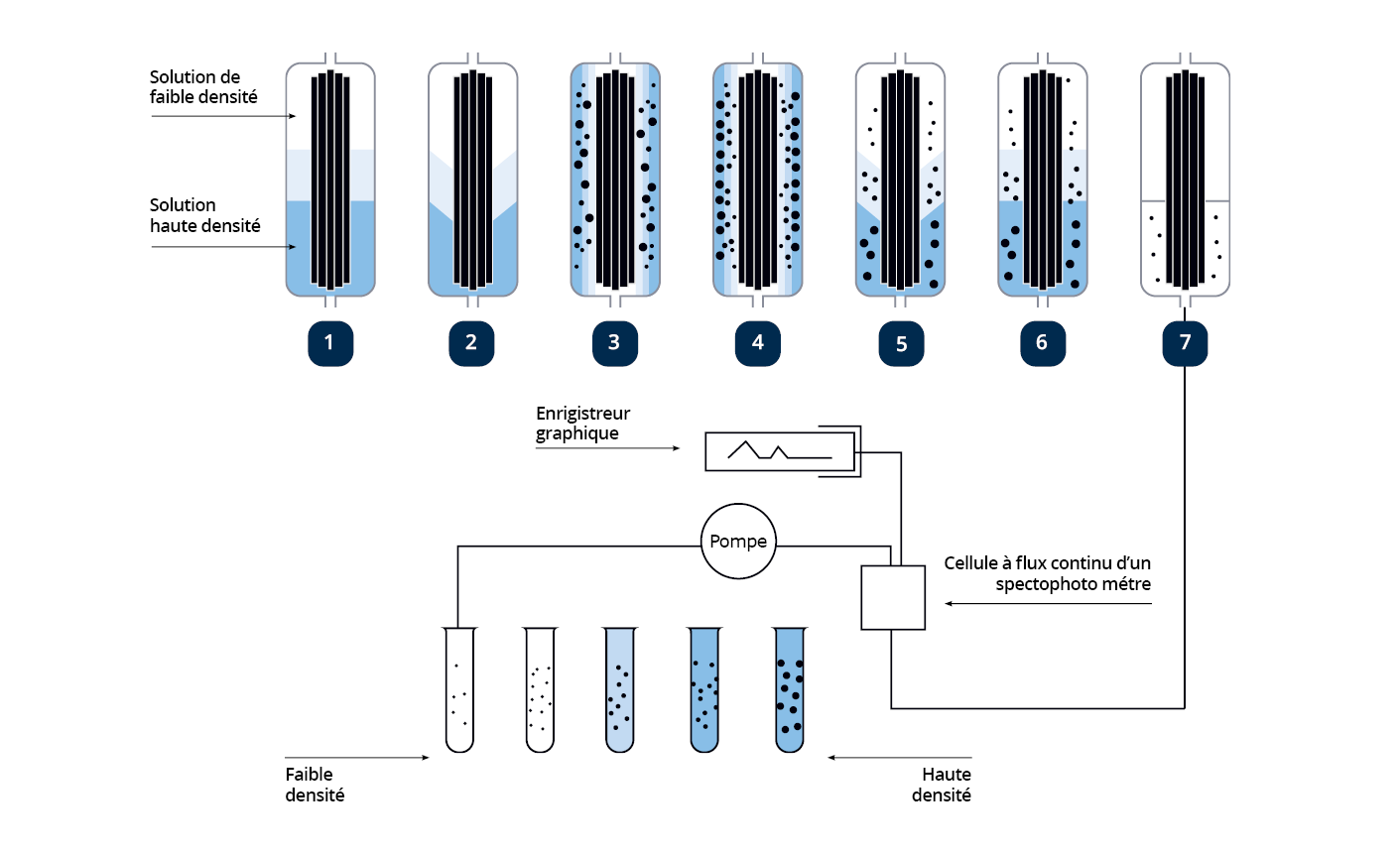 Solution de faible densité

Solution haute densité

1

2

3

4

5

6

7

Enrigistreur graphique

Pompe

Cellule à flux continu d'un spectophoto métre

Faible densité

Haute densité